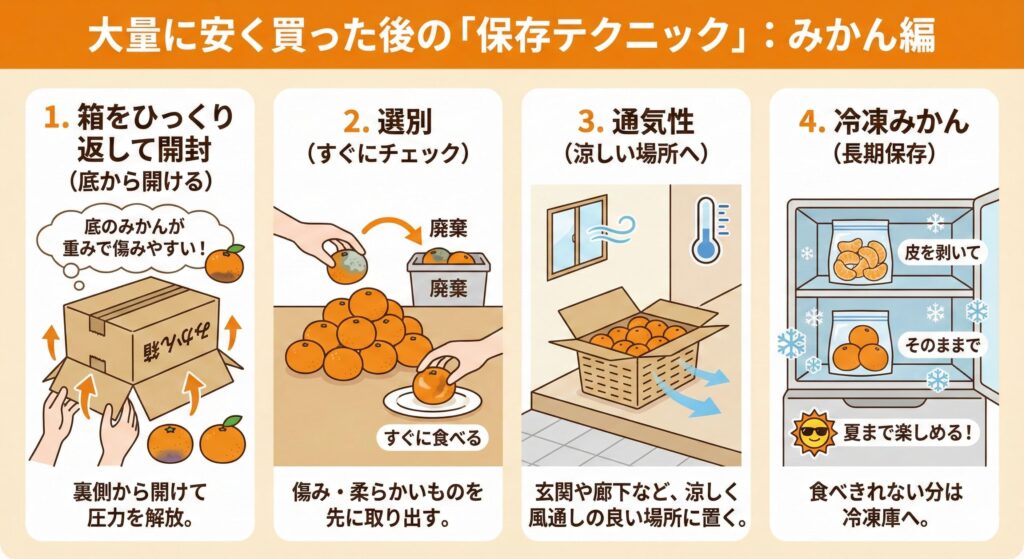 大量に安く買った後の「保存テクニック」：みかん編

1. 箱をひっくり返して開封
（底から開ける）

底のみかんが重みで傷みやすい！

みかん箱

裏側から開けて圧力を解放。

2. 選別
（すぐにチェック）

廃棄

廃棄

すぐに食べる

傷み・柔らかいものを先に取り出す。

3. 通気性
（涼しい場所へ）

玄関や廊下など、涼しく風通しの良い場所に置く。

4. 冷凍みかん
（長期保存）

皮を剥いて

そのままで

夏まで楽しめる！

食べきれない分は冷凍庫へ。